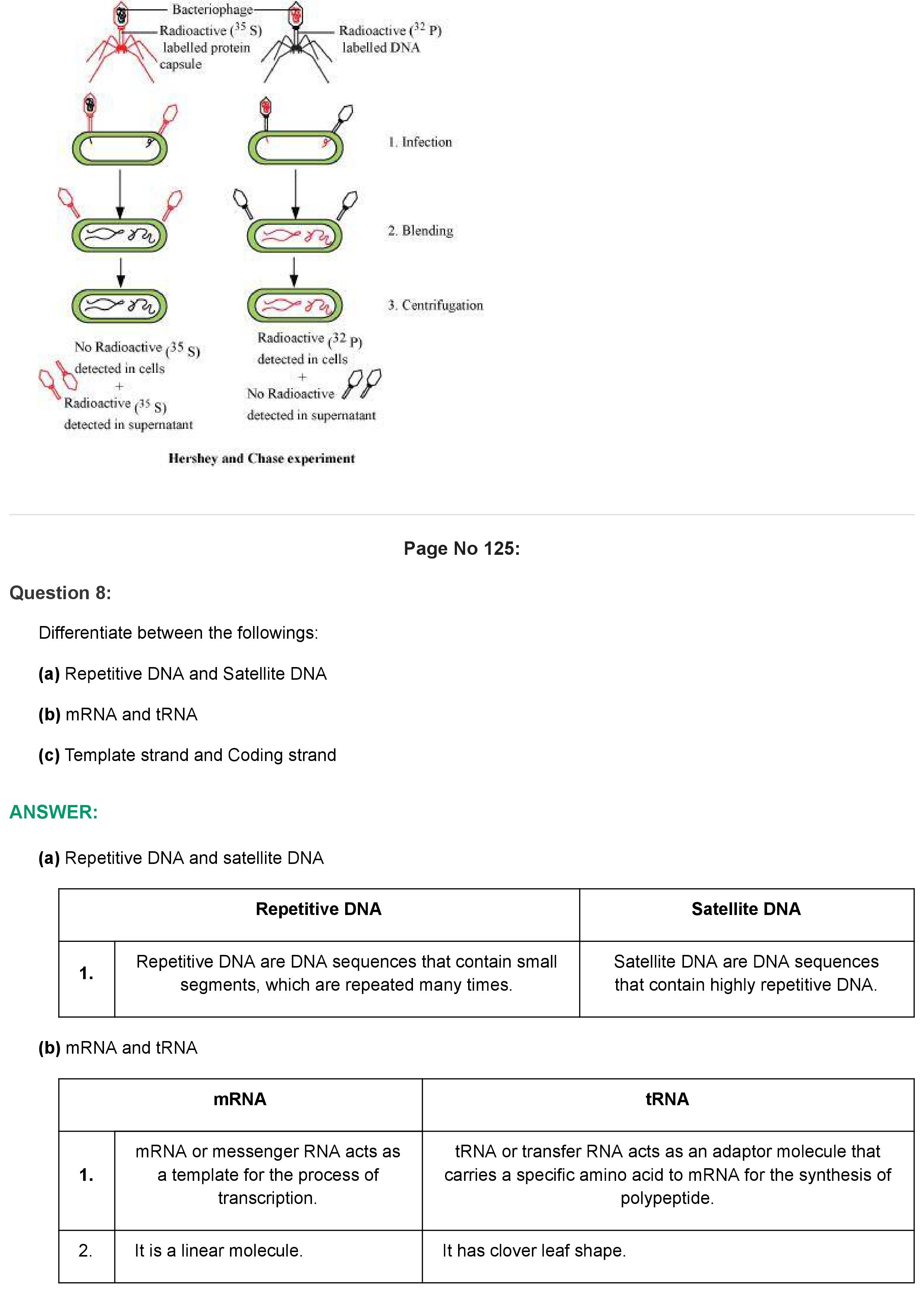 Bacteriophage

Radioactive ($^{35}$ S) labelled protein capsule

Radioactive ($^{32}$ P) labelled DNA

1. Infection

2. Blending

3. Centrifugation

No Radioactive ($^{35}$ S) detected in cells + Radioactive ($^{35}$ S) detected in supernatant

Radioactive ($^{32}$ P) detected in cells + No Radioactive detected in supernatant

Hershey and Chase experiment

Page No 125:

Question 8:

Differentiate between the followings:

(a) Repetitive DNA and Satellite DNA

(b) mRNA and tRNA

(c) Template strand and Coding strand

ANSWER:

(a) Repetitive DNA and satellite DNA

| | Repetitive DNA | Satellite DNA |
|---|---|---|
| 1. | Repetitive DNA are DNA sequences that contain small segments, which are repeated many times. | Satellite DNA are DNA sequences that contain highly repetitive DNA. |

(b) mRNA and tRNA

| | mRNA | tRNA |
|---|---|---|
| 1. | mRNA or messenger RNA acts as a template for the process of transcription. | tRNA or transfer RNA acts as an adaptor molecule that carries a specific amino acid to mRNA for the synthesis of polypeptide. |
| 2. | It is a linear molecule. | It has clover leaf shape. |